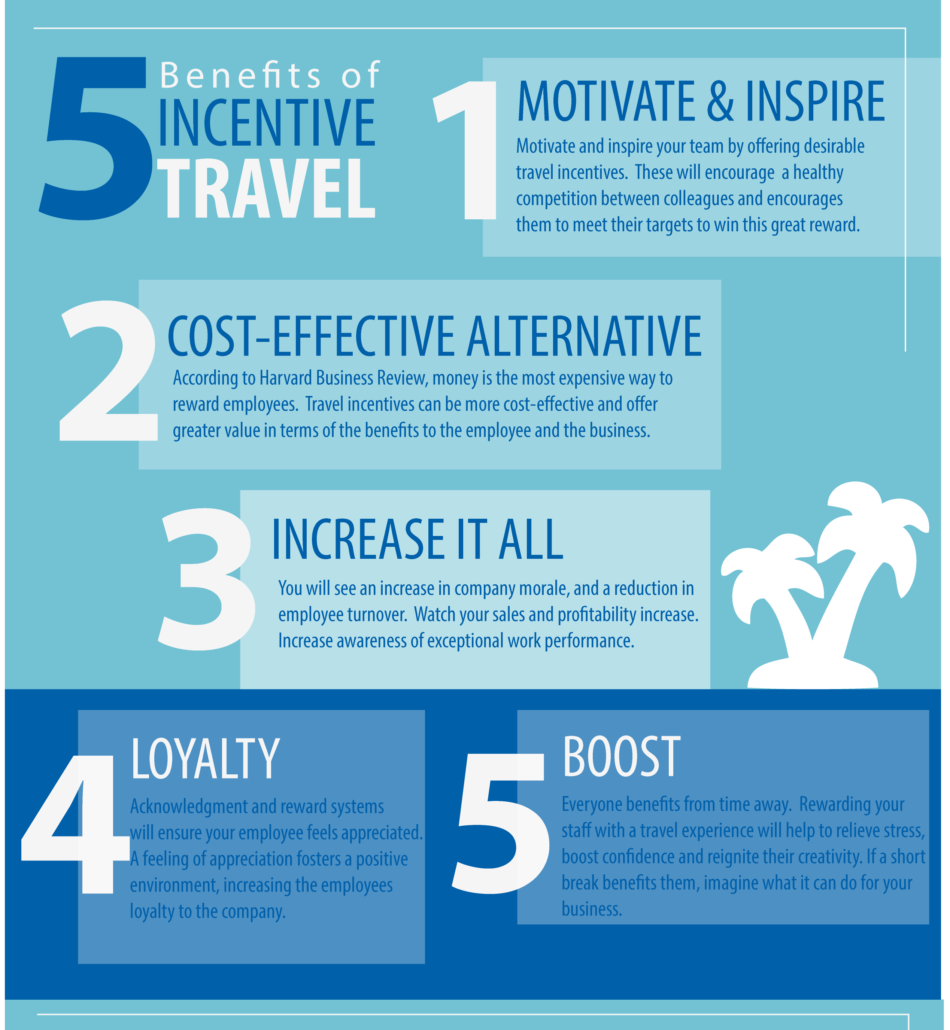 5 Benefits of INCENTIVE TRAVEL

1 MOTIVATE & INSPIRE

Motivate and inspire your team by offering desirable travel incentives. These will encourage a healthy competition between colleagues and encourages them to meet their targets to win this great reward.

2 COST-EFFECTIVE ALTERNATIVE

According to Harvard Business Review, money is the most expensive way to reward employees. Travel incentives can be more cost-effective and offer greater value in terms of the benefits to the employee and the business.

3 INCREASE IT ALL

You will see an increase in company morale, and a reduction in employee turnover. Watch your sales and profitability increase. Increase awareness of exceptional work performance.

4 LOYALTY

Acknowledgment and reward systems will ensure your employee feels appreciated. A feeling of appreciation fosters a positive environment, increasing the employees loyalty to the company.

5 BOOST

Everyone benefits from time away. Rewarding your staff with a travel experience will help to relieve stress, boost confidence and reignite their creativity. If a short break benefits them, imagine what it can do for your business.